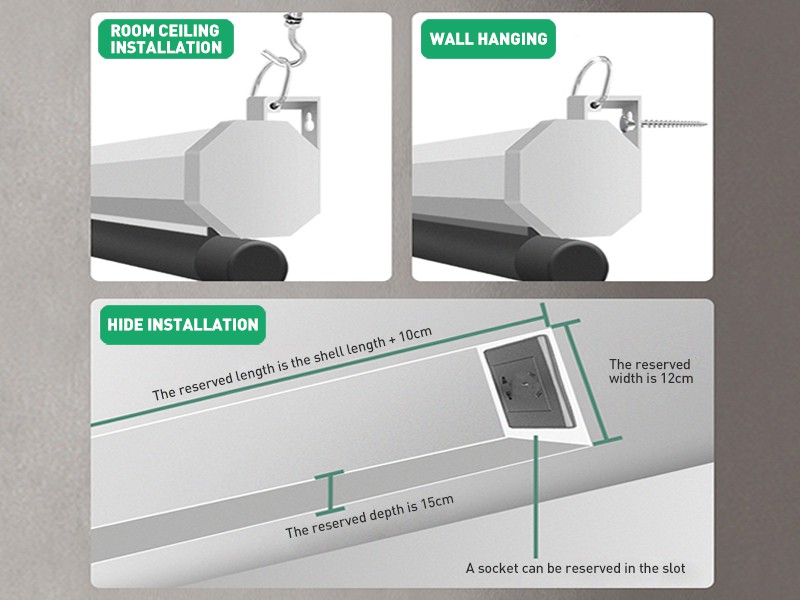 ROOM CEILING INSTALLATION

WALL HANGING

HIDE INSTALLATION

The reserved length is the shell length + 10cm

The reserved width is 12cm

The reserved depth is 15cm

A socket can be reserved in the slot